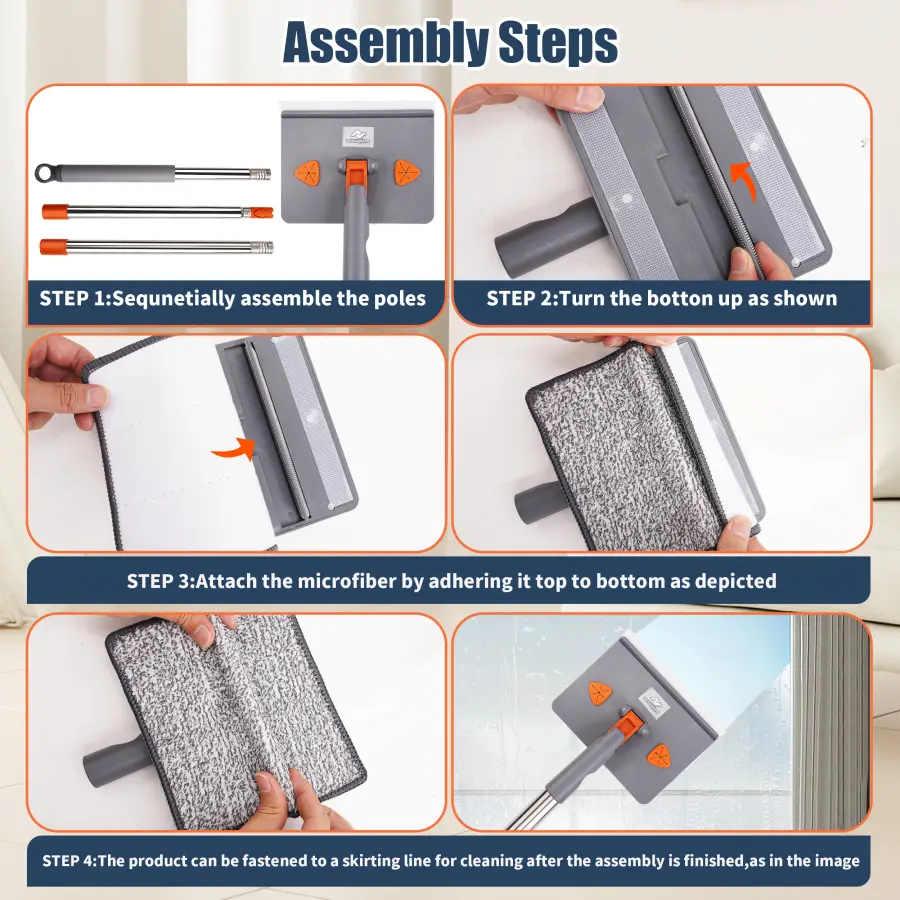 Assembly Steps

STEP 1:Sequnetially assemble the poles

STEP 2:Turn the botton up as shown

STEP 3:Attach the microfiber by adhering it top to bottom as depicted

STEP 4:The product can be fastened to a skirting line for cleaning after the assembly is finished,as in the image